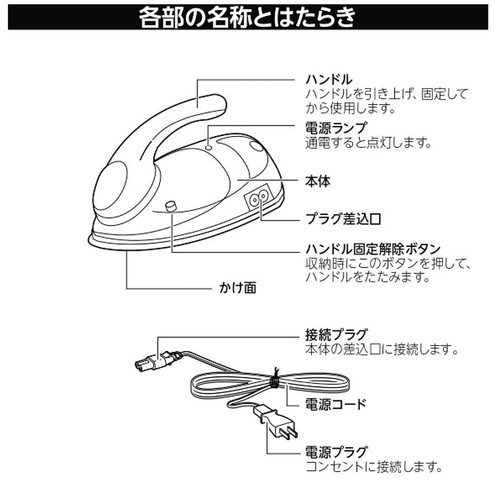 各部の名称とはたらき

ハンドル
ハンドルを引き上げ、固定してから使用します。

電源ランプ
通電すると点灯します。

本体

プラグ差込口

ハンドル固定解除ボタン
収納時にこのボタンを押して、ハンドルをたたみます。

かけ面

接続プラグ
本体の差込口に接続します。

電源コード

電源プラグ
コンセントに接続します。