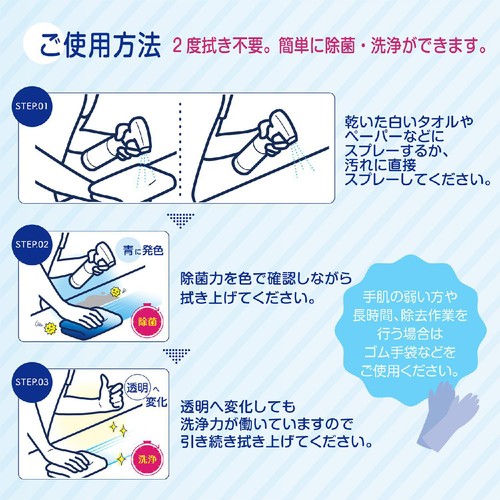 ご使用方法　2度拭き不要。簡単に除菌・洗浄ができます。

STEP.01

乾いた白いタオルやペーパーなどにスプレーするか、汚れに直接スプレーしてください。

STEP.02

青に発色

除菌

除菌力を色で確認しながら拭き上げてください。

手肌の弱い方や長時間、除去作業を行う場合はゴム手袋などをご使用ください。

STEP.03

透明へ変化

洗浄

透明へ変化しても洗浄力が働いていますので引き続き拭き上げてください。