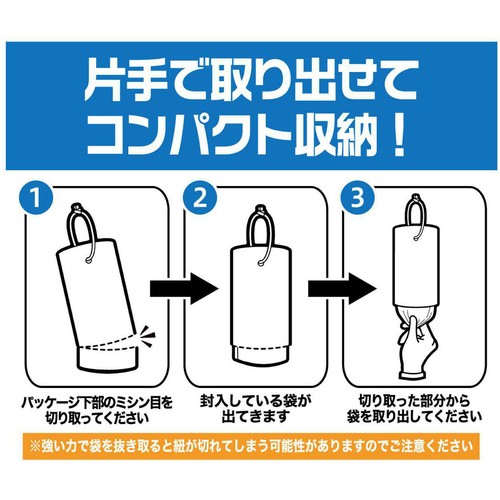 片手で取り出せて
コンパクト収納！

1

パッケージ下部のミシン目を切り取ってください

2

封入している袋が出てきます

3

切り取った部分から袋を取り出してください

※強い力で袋を抜き取ると紐が切れてしまう可能性がありますのでご注意ください