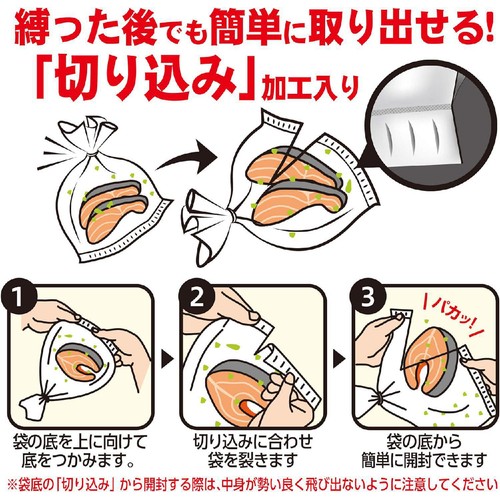 縛った後でも簡単に取り出せる!
「切り込み」加工入り

1
袋の底を上に向けて底をつかみます。

2
切り込みに合わせ袋を裂きます

3
パカッ!
袋の底から簡単に開封できます

※袋底の「切り込み」から開封する際は、中身が勢い良く飛び出ないように注意してください