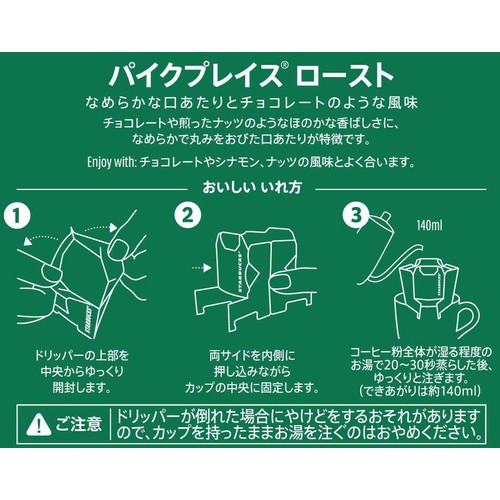 パイクプレイス® ロースト

なめらかな口あたりとチョコレートのような風味

チョコレートや煎ったナッツのようなほのかな香ばしさに、なめらかで丸みをおびた口あたりが特徴です。

Enjoy with: チョコレートやシナモン、ナッツの風味とよく合います。

おいしい いれ方

1

STARBUCKS

ドリッパーの上部を中央からゆっくり開封します。

2

STARBUCKS

両サイドを内側に押し込みながらカップの中央に固定します。

3

140ml

STARBUCKS

コーヒー粉全体が湿る程度のお湯で20～30秒蒸らした後、ゆっくりと注ぎます。（できあがりは約140ml）

ご注意

ドリッパーが倒れた場合にやけどをするおそれがありますので、カップを持ったままお湯を注ぐのはおやめください。