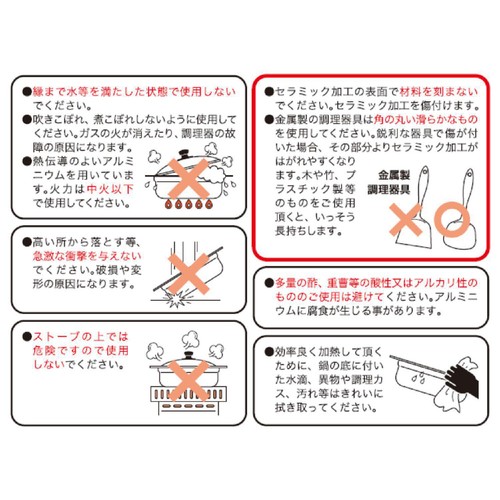 ●縁まで水等を満たした状態で使用しないでください。
●吹きこぼれ、煮こぼれしないように使用してください。ガスの火が消えたり、調理器の故障の原因になります。
●熱伝導のよいアルミニウムを用いています。火力は中火以下で使用してください。

●高い所から落とす等、急激な衝撃を与えないでください。破損や変形の原因になります。

●ストーブの上では危険ですので使用しないでください。

●セラミック加工の表面で材料を刻まないでください。セラミック加工を傷付けます。
●金属製の調理器具は角の丸い滑らかなものを使用してください。鋭利な器具で傷が付いた場合、その部分よりセラミック加工がはがれやすくなります。木や竹、プラスチック製等のものをご使用頂くと、いっそう長持ちします。

金属製
調理器具

●多量の酢、重曹等の酸性又はアルカリ性のもののご使用は避けてください。アルミニウムに腐食が生じる事があります。

●効率良く加熱して頂くために、鍋の底に付いた水滴、異物や調理カス、汚れ等はきれいに拭き取ってください。