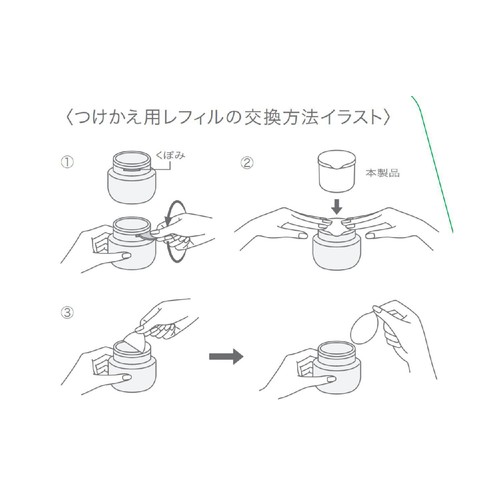 〈つけかえ用レフィルの交換方法イラスト〉

①

くぼみ

②

本製品

③