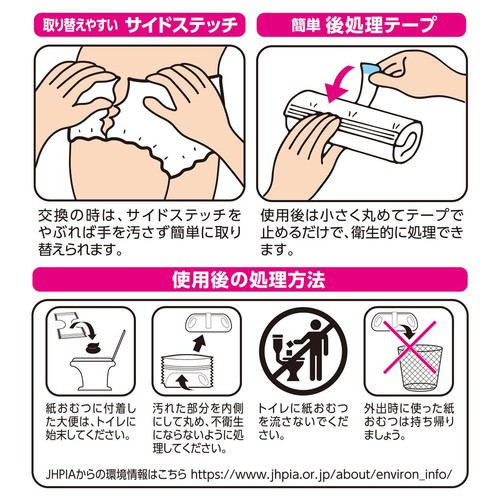 取り替えやすい サイドステッチ

交換の時は、サイドステッチをやぶれば手を汚さず簡単に取り替えられます。

簡単 後処理テープ

使用後は小さく丸めてテープで止めるだけで、衛生的に処理できます。

使用後の処理方法

紙おむつに付着した大便は、トイレに始末してください。

汚れた部分を内側にして丸め、不衛生にならないように処理してください。

トイレに紙おむつを流さないでください。

外出時に使った紙おむつは持ち帰りましょう。

JHPIAからの環境情報はこちら https://www.jhpia.or.jp/about/environ_info/