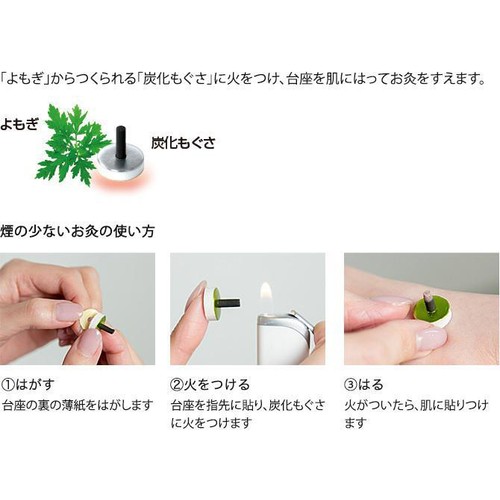 「よもぎ」からつくられる「炭化もぐさ」に火をつけ、台座を肌にはってお灸をすえます。

よもぎ

炭化もぐさ

煙の少ないお灸の使い方

①はがす
台座の裏の薄紙をはがします

②火をつける
台座を指先に貼り、炭化もぐさに火をつけます

③はる
火がついたら、肌に貼りつけます