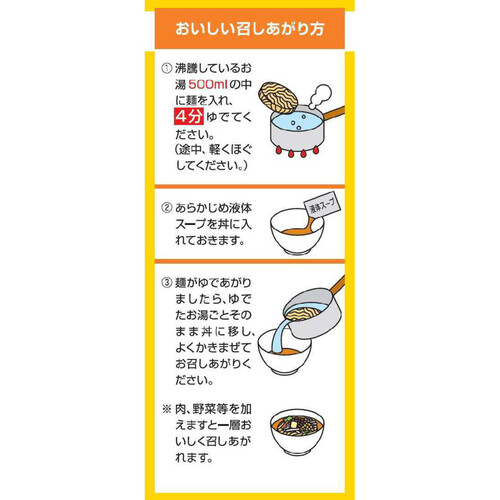 おいしい召しあがり方

① 沸騰しているお湯500mlの中に麺を入れ、4分ゆでてください。
(途中、軽くほぐしてください。)

② あらかじめ液体スープを丼に入れておきます。

液体スープ

③ 麺がゆであがりましたら、ゆでたお湯ごとそのまま丼に移し、よくかきまぜてお召しあがりください。

※ 肉、野菜等を加えますと一層おいしく召しあがれます。