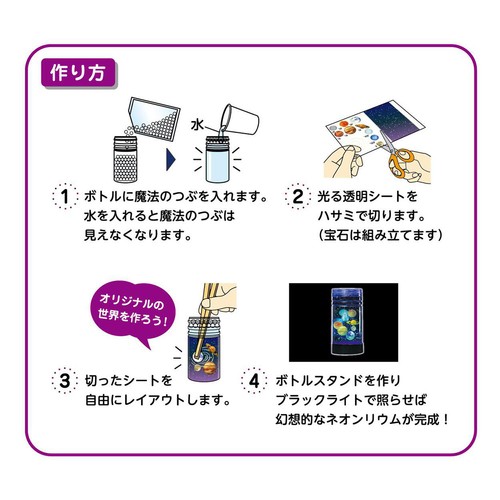 作り方

水

1 ボトルに魔法のつぶを入れます。水を入れると魔法のつぶは見えなくなります。

2 光る透明シートをハサミで切ります。(宝石は組み立てます)

オリジナルの世界を作ろう!

3 切ったシートを自由にレイアウトします。

4 ボトルスタンドを作りブラックライトで照らせば幻想的なネオンリウムが完成!