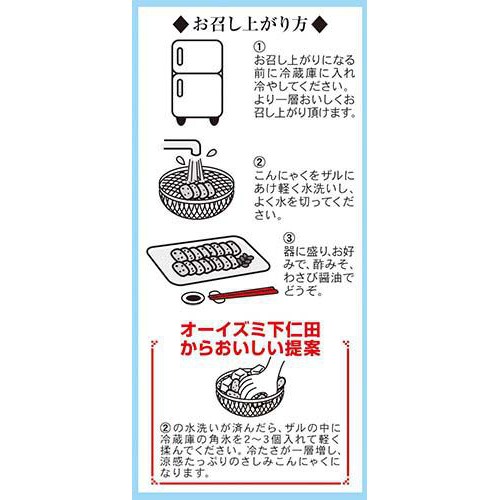 ◆お召し上がり方◆

①
お召し上がりになる前に冷蔵庫に入れ冷やしてください。より一層おいしくお召し上がり頂けます。

②
こんにゃくをザルにあけ軽く水洗いし、よく水を切ってください。

③
器に盛り、お好みで、酢みそ、わさび醤油でどうぞ。

オーイズミ下仁田からおいしい提案

②の水洗いが済んだら、ザルの中に冷蔵庫の角氷を2～3個入れて軽く揉んでください。冷たさが一層増し、涼感たっぷりのさしみこんにゃくになります。