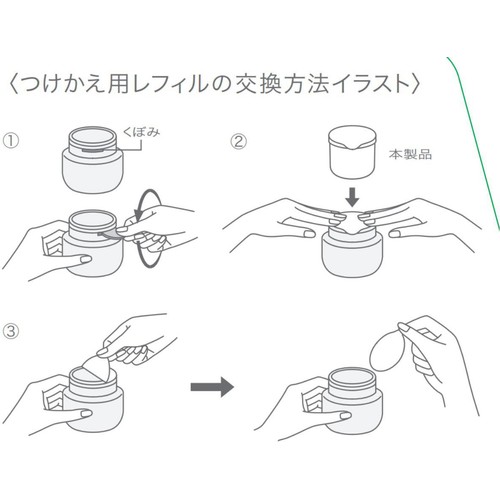 〈つけかえ用レフィルの交換方法イラスト〉

①

くぼみ

②

本製品

③