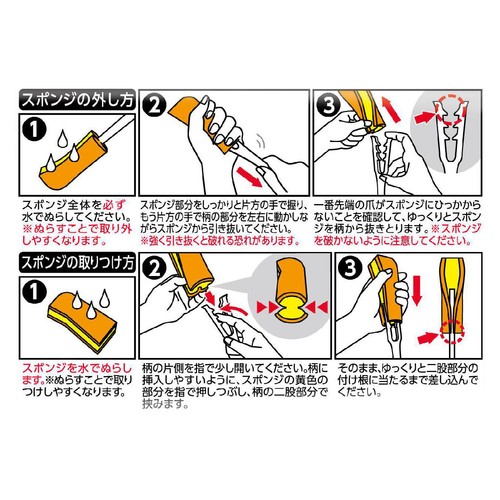 スポンジの外し方

1

スポンジ全体を必ず水でぬらしてください。※ぬらすことで取り外しやすくなります。

2

スポンジ部分をしっかりと片方の手で握り、もう片方の手で柄の部分を左右に動かしながらスポンジから引き抜いてください。※強く引き抜くと破れる恐れがあります。

3

一番先端の爪がスポンジにひっかからないことを確認して、ゆっくりとスポンジを柄から抜きとります。※スポンジを破かないように注意してください。

スポンジの取りつけ方

1

スポンジを水でぬらします。※ぬらすことで取りつけしやすくなります。

2

柄の片側を指で少し開いてください。柄に挿入しやすいように、スポンジの黄色の部分を指で押しつぶし、柄の二股部分で挟みます。

3

そのまま、ゆっくりと二股部分の付け根に当たるまで差し込んでください。