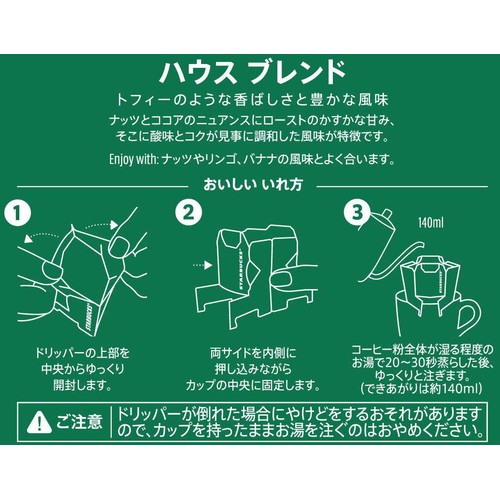 ハウス ブレンド

トフィーのような香ばしさと豊かな風味

ナッツとココアのニュアンスにローストのかすかな甘み、そこに酸味とコクが見事に調和した風味が特徴です。

Enjoy with: ナッツやリンゴ、バナナの風味とよく合います。

おいしい いれ方

1

STARBUCKS

ドリッパーの上部を中央からゆっくり開封します。

2

STARBUCKS

両サイドを内側に押し込みながらカップの中央に固定します。

3

140ml

STARBUCKS

コーヒー粉全体が湿る程度のお湯で20～30秒蒸らした後、ゆっくりと注ぎます。(できあがりは約140ml)

ご注意

ドリッパーが倒れた場合にやけどをするおそれがありますので、カップを持ったままお湯を注ぐのはおやめください。