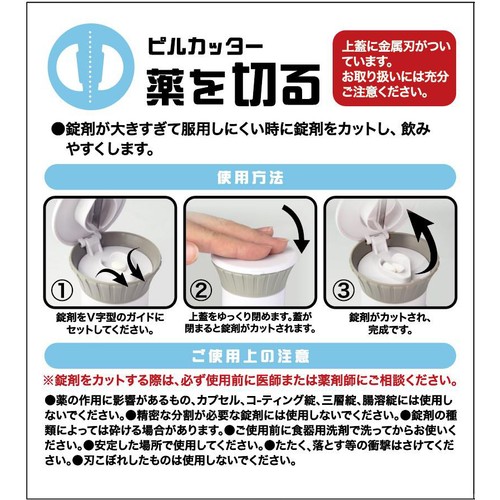 ピルカッター
薬を切る

上蓋に金属刃がついています。お取り扱いには充分ご注意ください。

●錠剤が大きすぎて服用しにくい時に錠剤をカットし、飲みやすくします。

使用方法

①
錠剤をV字型のガイドにセットしてください。

②
上蓋をゆっくり閉めます。蓋が閉まると錠剤がカットされます。

③
錠剤がカットされ、完成です。

ご使用上の注意

※錠剤をカットする際は、必ず使用前に医師または薬剤師にご相談ください。

●薬の作用に影響があるもの、カプセル、コーティング錠、三層錠、腸溶錠には使用しないでください。●精密な分割が必要な錠剤には使用しないでください。●錠剤の種類によっては砕ける場合があります。●ご使用前に食器用洗剤で洗ってからお使いください。●安定した場所で使用してください。●たたく、落とす等の衝撃はさけてください。●刃こぼれしたものは使用しないでください。