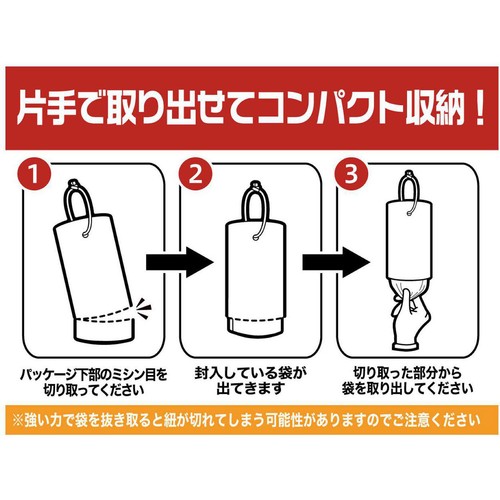 片手で取り出せてコンパクト収納！

1

パッケージ下部のミシン目を切り取ってください

2

封入している袋が出てきます

3

切り取った部分から袋を取り出してください

※強い力で袋を抜き取ると紐が切れてしまう可能性がありますのでご注意ください