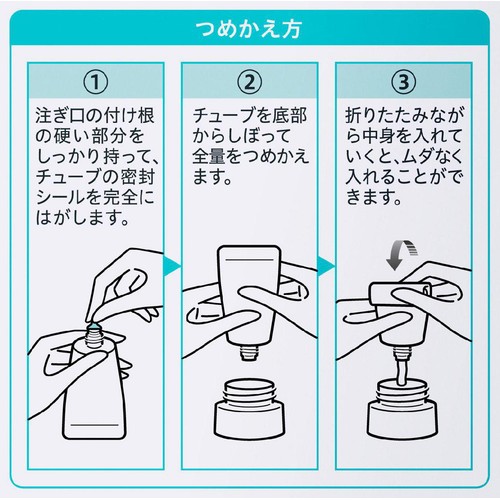 つめかえ方

①

注ぎ口の付け根の硬い部分をしっかり持って、チューブの密封シールを完全にはがします。

②

チューブを底部からしぼって全量をつめかえます。

③

折りたたみながら中身を入れていくと、ムダなく入れることができます。