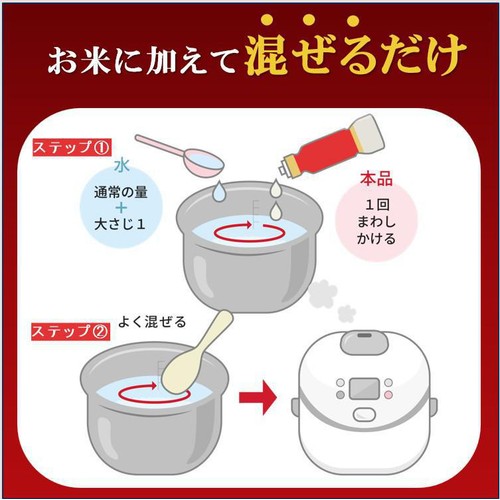 お米に加えて混ぜるだけ

ステップ①

水
通常の量
＋
大さじ１

本品
１回
まわし
かける

ステップ②

よく混ぜる