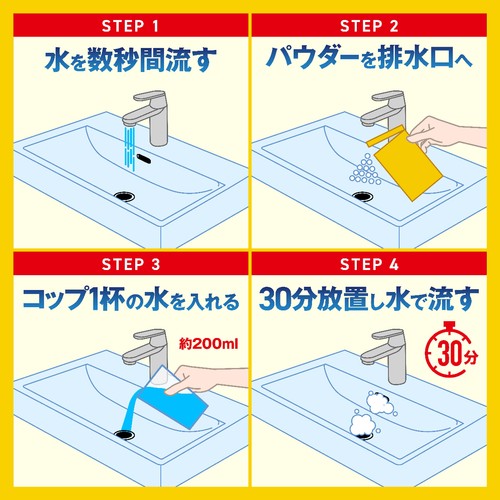 STEP 1

水を数秒間流す

STEP 2

パウダーを排水口へ

STEP 3

コップ1杯の水を入れる

約200ml

STEP 4

30分放置し水で流す

30分