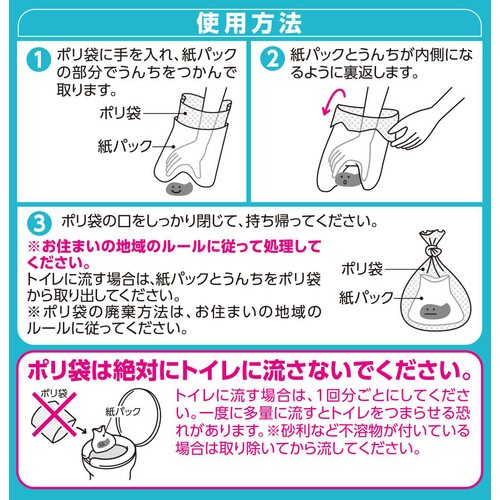 使用方法

1 ポリ袋に手を入れ、紙パックの部分でうんちをつかんで取ります。

ポリ袋

紙パック

2 紙パックとうんちが内側になるように裏返します。

3 ポリ袋の口をしっかり閉じて、持ち帰ってください。

※お住まいの地域のルールに従って処理してください。

トイレに流す場合は、紙パックとうんちをポリ袋から取り出してください。

※ポリ袋の廃棄方法は、お住まいの地域のルールに従ってください。

ポリ袋

紙パック

ポリ袋は絶対にトイレに流さないでください。

ポリ袋

紙パック

トイレに流す場合は、1回分ごとにしてください。一度に多量に流すとトイレをつまらせる恐れがあります。※砂利など不溶物が付いている場合は取り除いてから流してください。