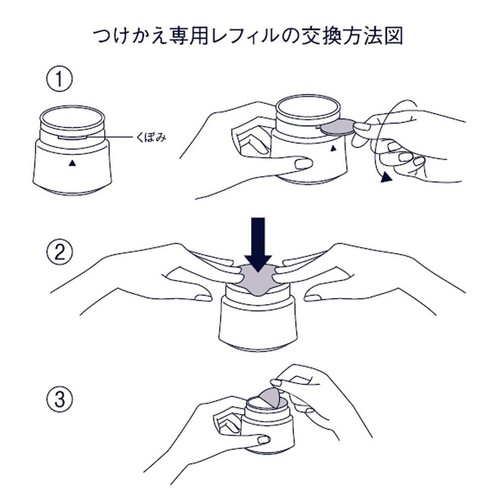 つけかえ専用レフィルの交換方法図

①

くぼみ

②

③