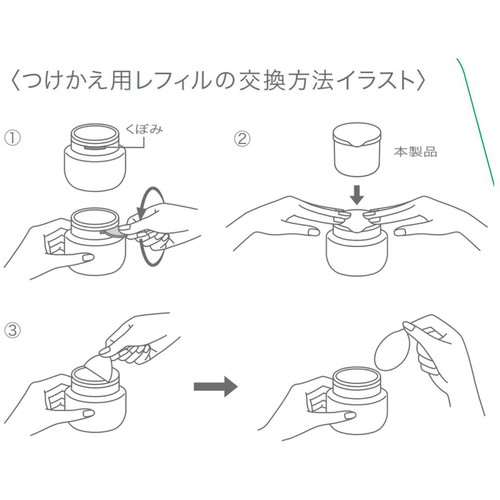 〈つけかえ用レフィルの交換方法イラスト〉

①

くぼみ

②

本製品

③