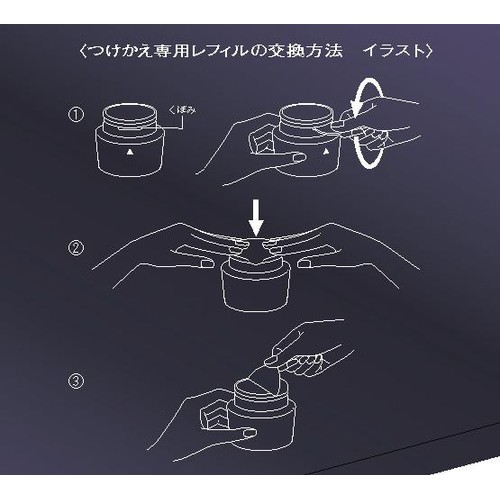 〈つけかえ専用レフィルの交換方法　イラスト〉

①

くぼみ

②

③