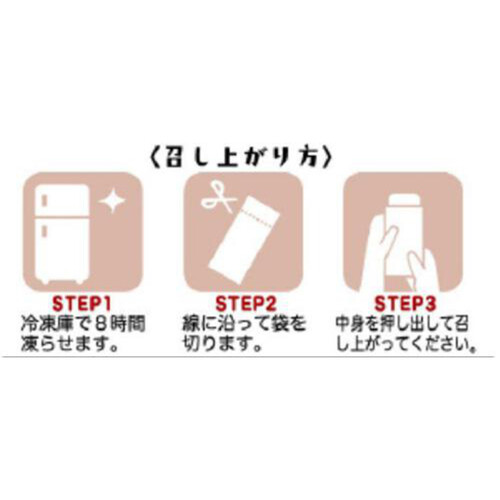 〈召し上がり方〉

STEP1
冷凍庫で８時間凍らせます。

STEP2
線に沿って袋を切ります。

STEP3
中身を押し出して召し上がってください。