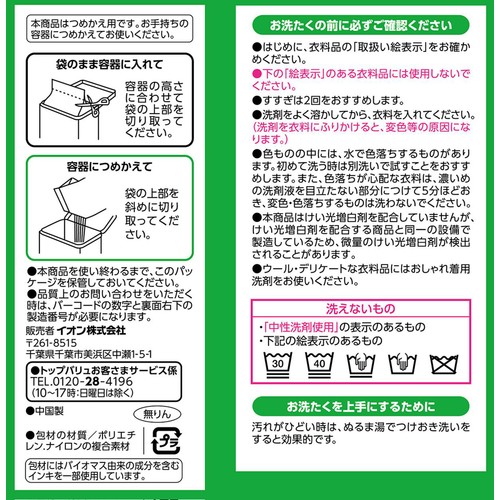 本商品はつめかえ用です。お手持ちの容器につめかえてお使いください。

袋のまま容器に入れて

容器の高さに合わせて袋の上部を切り取ってください。

容器につめかえて

袋の上部を斜めに切り取ってください。

●本商品を使い終わるまで、このパッケージを保管しておいてください。
●品質上のお問い合わせをいただく時は、バーコードの数字と裏面右下の製造番号が必要になります。

販売者 イオン株式会社
〒261-8515
千葉県千葉市美浜区中瀬1-5-1

●トップバリュお客さまサービス係
TEL.0120-28-4196
(10~17時:日曜日は除く)

●中国製

無りん

●包材の材質／ポリエチレン.ナイロンの複合素材

プラ

包材にはバイオマス由来の成分を含むインキを一部使用しています。

お洗たくの前に必ずご確認ください

●はじめに、衣料品の「取扱い絵表示」をお確かめください。
●下の「絵表示」のある衣料品には使用しないでください。
●すすぎは2回をおすすめします。
●洗剤をよく溶かしてから、衣料を入れてください。(洗剤を衣料にふりかけると、変色等の原因になります。)
●色ものの中には、水で色落ちするものがあります。初めて洗う時は別洗いで試すことをおすすめします。また、色落ちが心配な衣料は、濃いめの洗剤液を目立たない部分につけて5分ほどおき、変色・色落ちするものは洗わないでください。
●本商品はけい光増白剤を配合していませんが、けい光増白剤を配合する商品と同一の設備で製造しているため、微量のけい光増白剤が検出されることがあります。
●ウール・デリケートな衣料品にはおしゃれ着用洗剤をお使いください。

洗えないもの

・「中性洗剤使用」の表示のあるもの
・下記の絵表示のあるもの

30 40

お洗たくを上手にするために

汚れがひどい時は、ぬるま湯でつけおき洗いをすると効果的です。