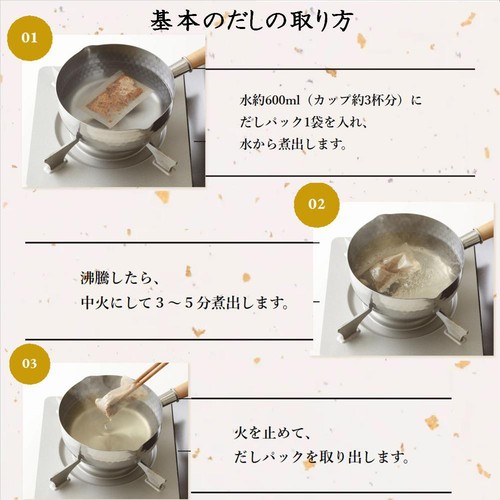 基本のだしの取り方

01

水約600ml（カップ約3杯分）にだしパック1袋を入れ、水から煮出します。

02

沸騰したら、中火にして３～５分煮出します。

03

火を止めて、だしパックを取り出します。