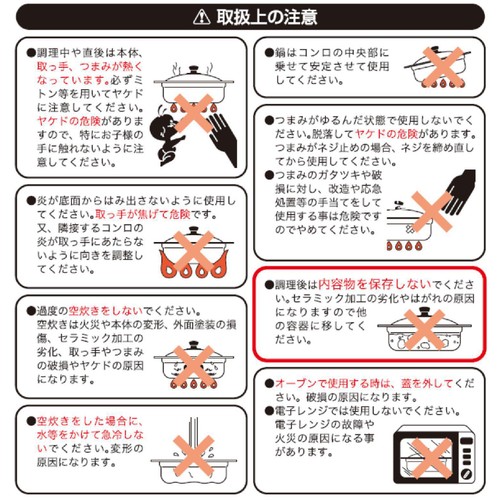 ⚠ 取扱上の注意

●調理中や直後は本体、取っ手、つまみが熱くなっています。必ずミトン等を用いてヤケドに注意してください。ヤケドの危険がありますので、特にお子様の手に触れないように注意してください。

●炎が底面からはみ出さないように使用してください。取っ手が焦げて危険です。又、隣接するコンロの炎が取っ手にあたらないように向きを調整してください。

●過度の空炊きをしないでください。空炊きは火災や本体の変形、外面塗装の損傷、セラミック加工の劣化、取っ手やつまみの破損やヤケドの原因になります。

●空炊きをした場合に、水等をかけて急冷しないでください。変形の原因になります。

●鍋はコンロの中央部に乗せて安定させて使用してください。

●つまみがゆるんだ状態で使用しないでください。脱落してヤケドの危険があります。つまみがネジ止めの場合、ネジを締め直してから使用してください。
●つまみのガタツキや破損に対し、改造や応急処置等の手当てをして使用する事は危険ですのでやめてください。

●調理後は内容物を保存しないでください。セラミック加工の劣化やはがれの原因になりますので他の容器に移してください。

●オーブンで使用する時は、蓋を外してください。破損の原因になります。
●電子レンジでは使用しないでください。電子レンジの故障や火災の原因になる事があります。